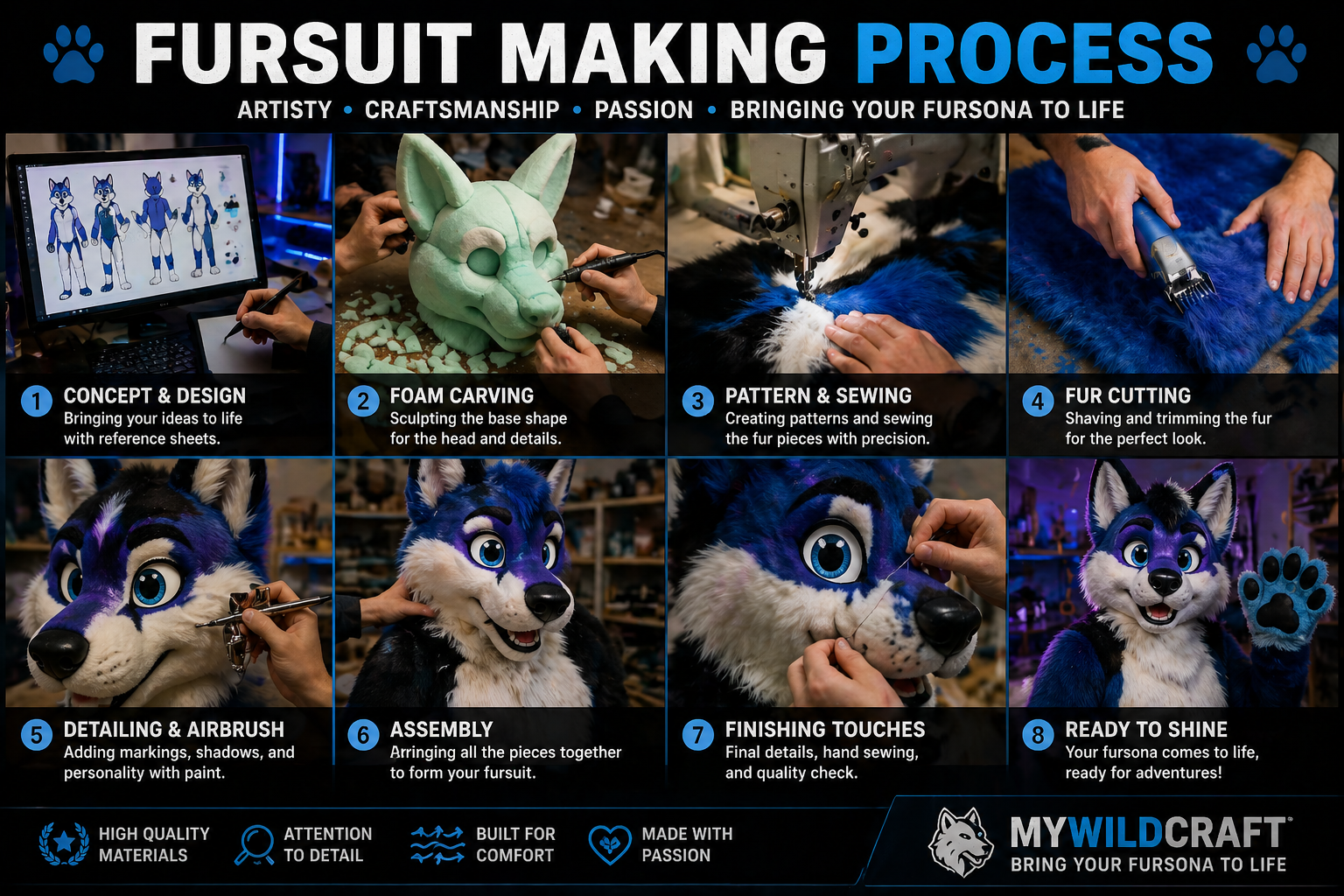 FURSUIT MAKING PROCESS

ARTISTY • CRAFTSMANSHIP • PASSION • BRINGING YOUR FURSONA TO LIFE

1 CONCEPT & DESIGN
Bringing your ideas to life with reference sheets.

2 FOAM CARVING
Sculpting the base shape for the head and details.

3 PATTERN & SEWING
Creating patterns and sewing the fur pieces with precision.

4 FUR CUTTING
Shaving and trimming the fur for the perfect look.

5 DETAILING & AIRBRUSH
Adding markings, shadows, and personality with paint.

6 ASSEMBLY
Arringing all the pieces together to form your fursuit.

7 FINISHING TOUCHES
Final details, hand sewing, and quality check.

8 READY TO SHINE
Your fursona comes to life, ready for adventures!

HIGH QUALITY MATERIALS

ATTENTION TO DETAIL

BUILT FOR COMFORT

MADE WITH PASSION

MYWILDCRAFT
BRING YOUR FURSONA TO LIFE